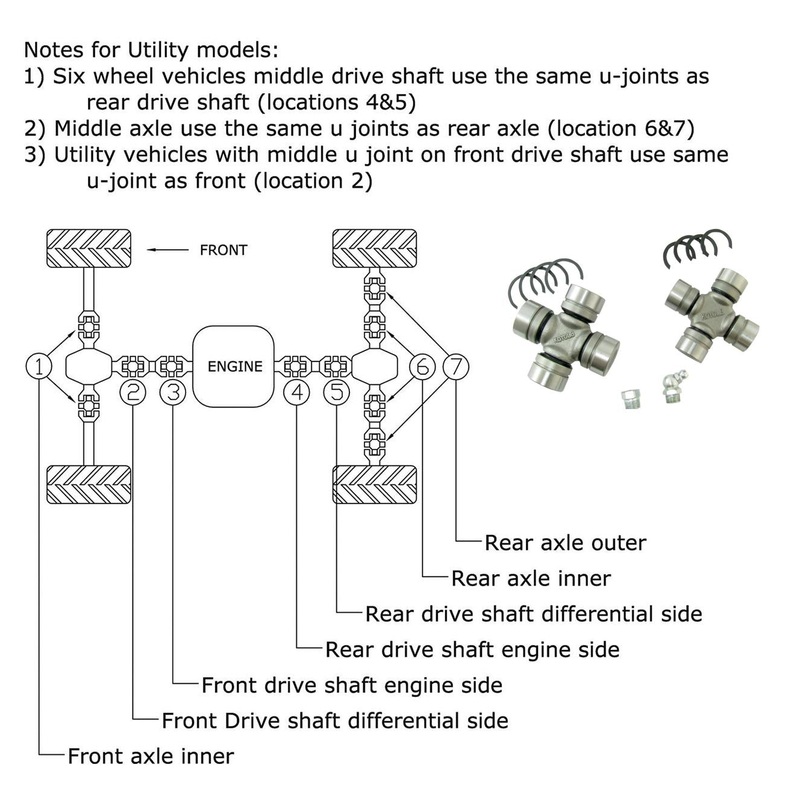 Notes for Utility models:
1) Six wheel vehicles middle drive shaft use the same u-joints as rear drive shaft (locations 4&5)
2) Middle axle use the same u joints as rear axle (location 6&7)
3) Utility vehicles with middle u joint on front drive shaft use same u-joint as front (location 2)

FRONT

ENGINE

1
2
3
4
5
6
7

Rear axle outer
Rear axle inner
Rear drive shaft differential side
Rear drive shaft engine side
Front drive shaft engine side
Front Drive shaft differential side
Front axle inner