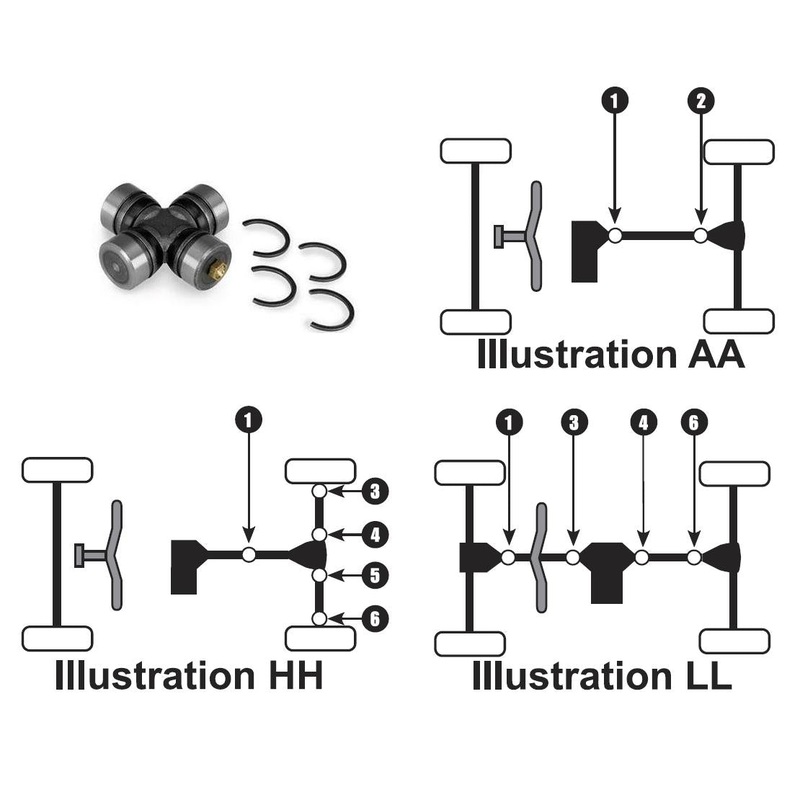 1
2
Illustration AA

1
3
4
5
6
Illustration HH

1
3
4
6
Illustration LL